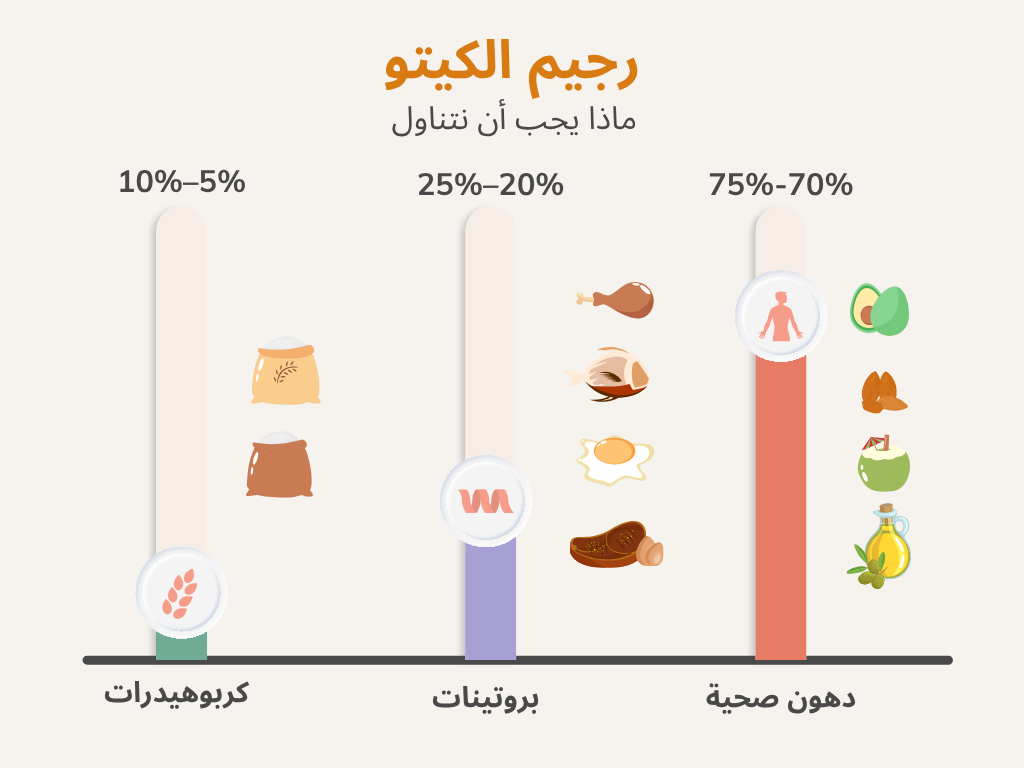 رجيم الكيتو
ماذا يجب أن نتناول

75%-70%
25%–20%
10%–5%

دهون صحية
بروتينات
كربوهيدرات